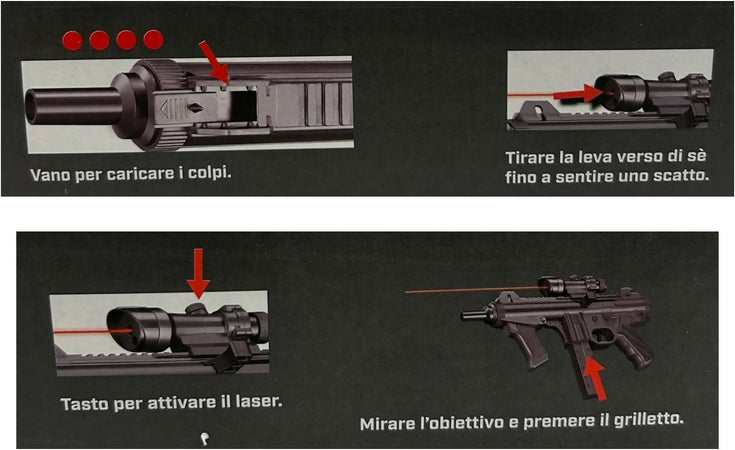 Vano per caricare i colpi.

Tirare la leva verso di sè fino a sentire uno scatto.

Tasto per attivare il laser.

Mirare l'obiettivo e premere il grilletto.